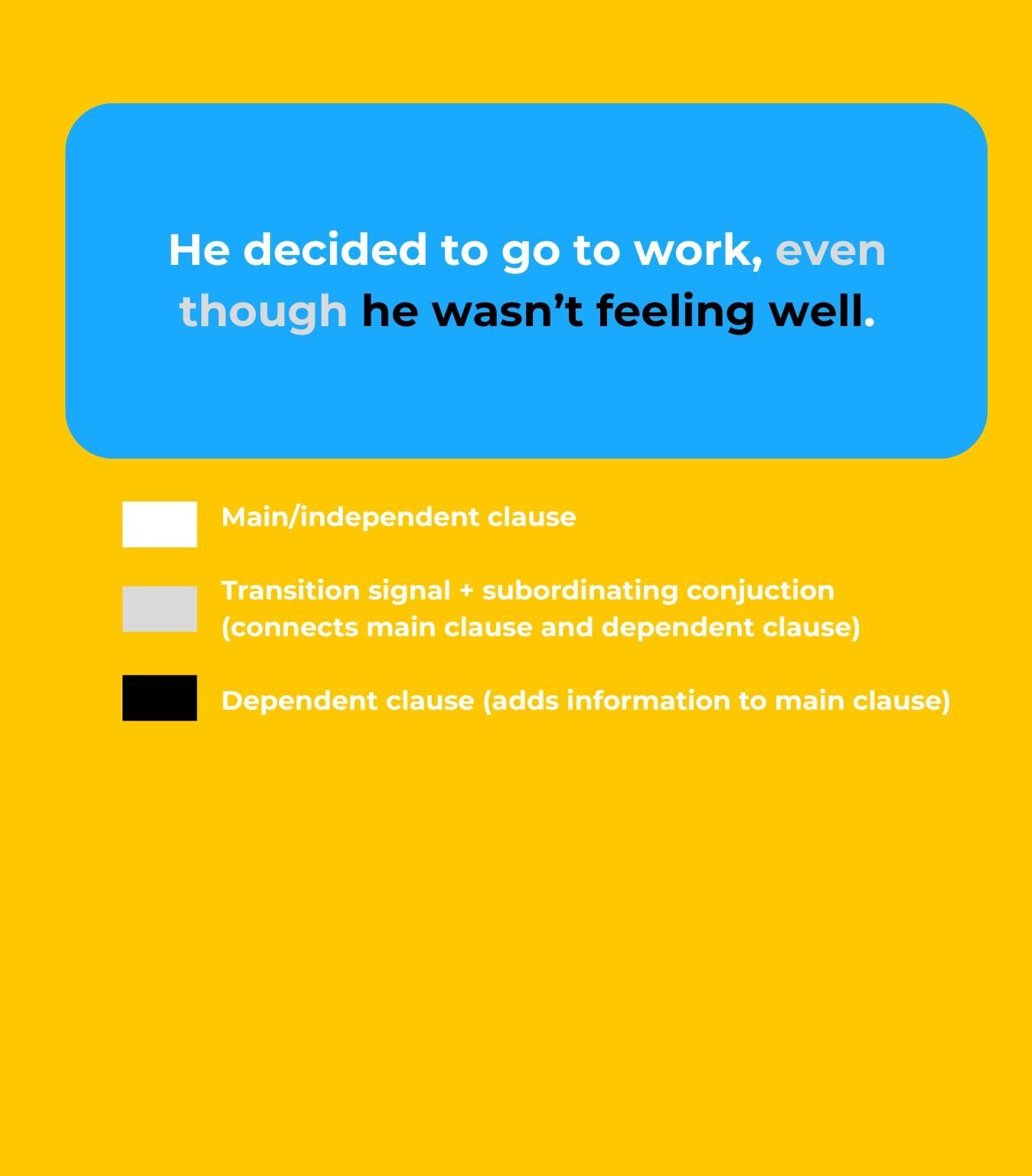 He decided to go to work, even though he wasn’t feeling well.

Main/independent clause

Transition signal + subordinating conjuction (connects main clause and dependent clause)

Dependent clause (adds information to main clause)